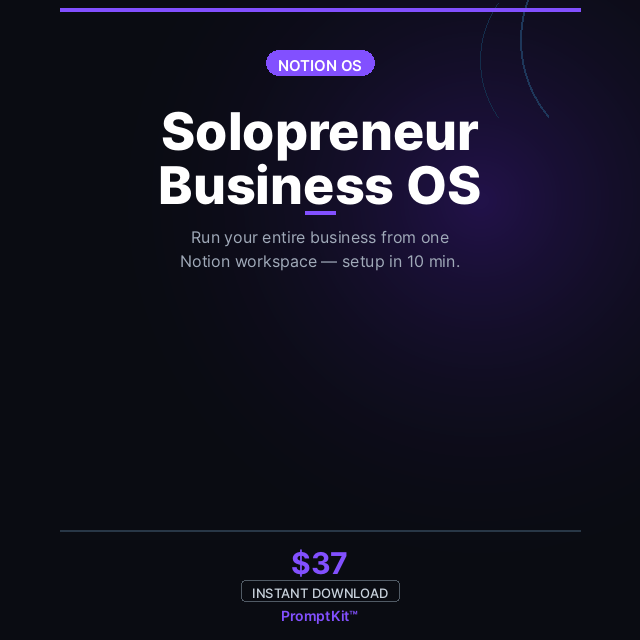 NOTION OS

Solopreneur Business OS

Run your entire business from one Notion workspace — setup in 10 min.

$37

INSTANT DOWNLOAD

PromptKit™